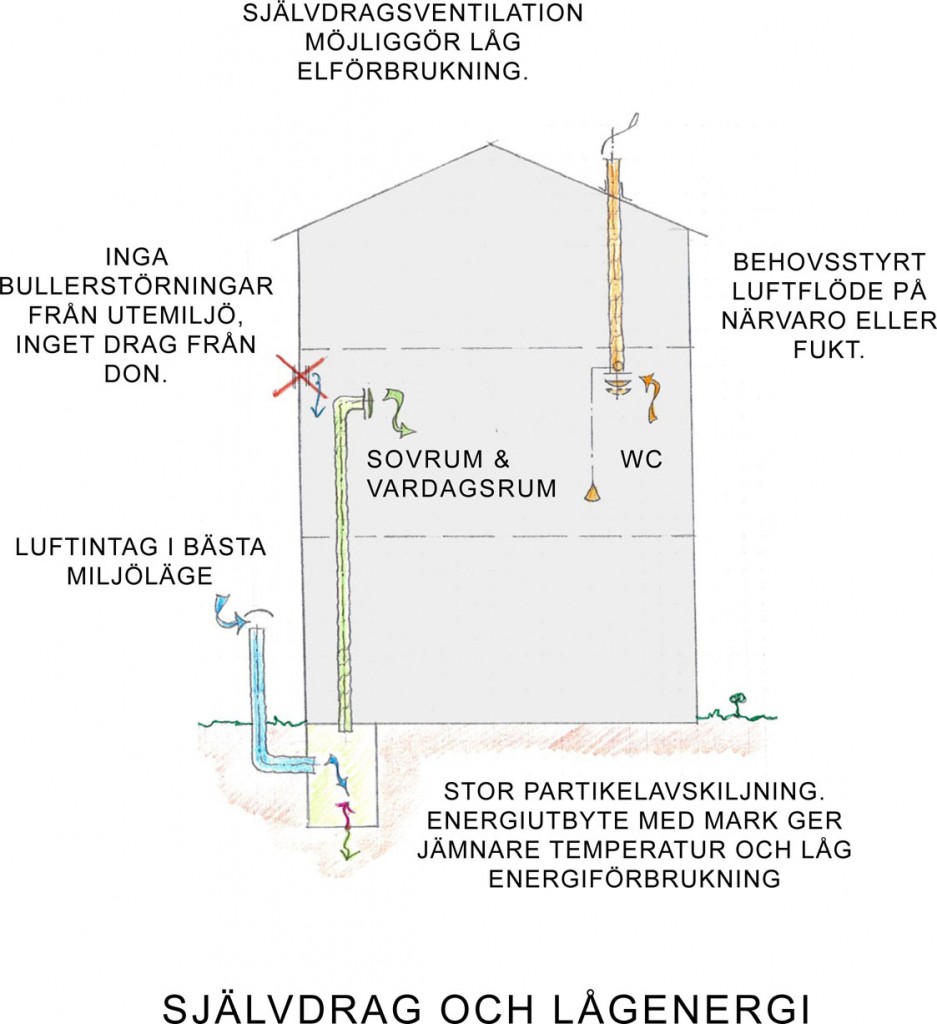 SJÄLVDRAGSVENTILATION MÖJLIGGÖR LÅG ELFÖRBRUKNING.

INGA BULLERSTÖRNINGAR FRÅN UTEMILJÖ, INGET DRAG FRÅN DON.

BEHOVSSTYRT LUFTFLÖDE PÅ NÄRVARO ELLER FUKT.

SOVRUM & VARDAGSRUM

WC

LUFTINTAG I BÄSTA MILJÖLÄGE

STOR PARTIKELAVSKILJNING. ENERGIUTBYTE MED MARK GER JÄMNARE TEMPERATUR OCH LÅG ENERGIFÖRBRUKNING

SJÄLVDRAG OCH LÅGENERGI